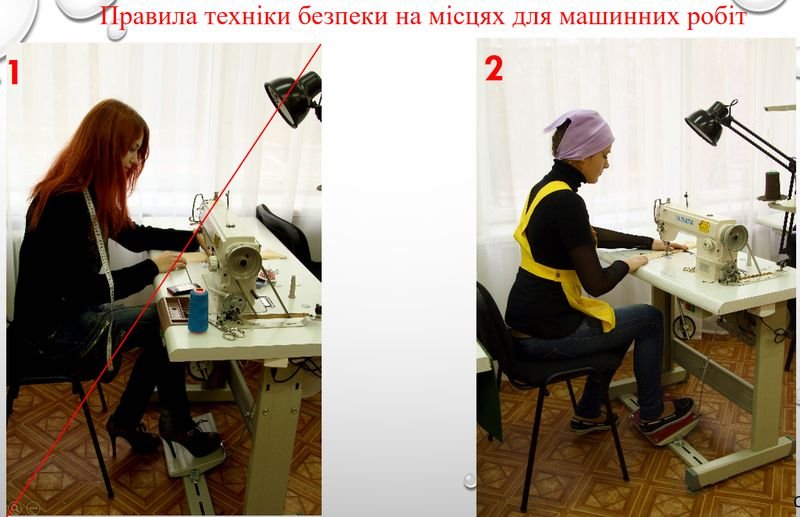 Правила техніки безпеки на місцях для машинних робіт

1

2